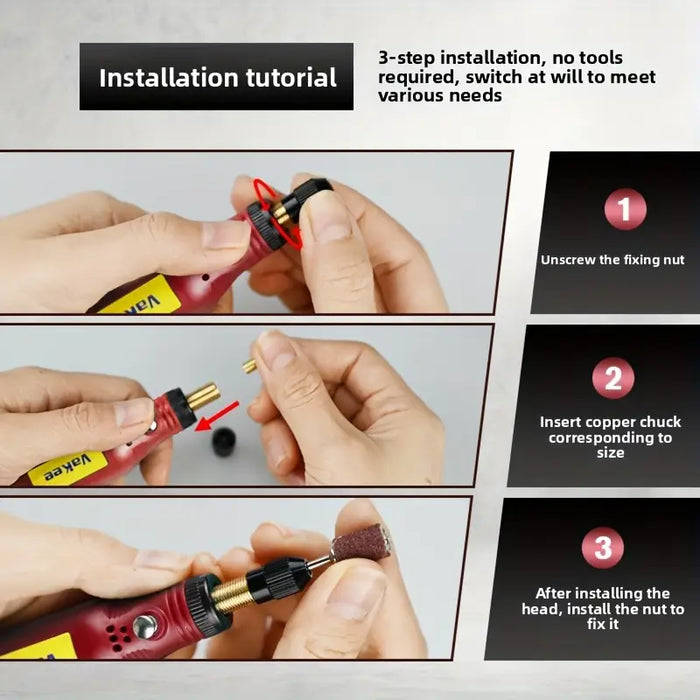 Installation tutorial

3-step installation, no tools required, switch at will to meet various needs

Vakee

1

Unscrew the fixing nut

Vakee

2

Insert copper chuck corresponding to size

3

After installing the head, install the nut to fix it