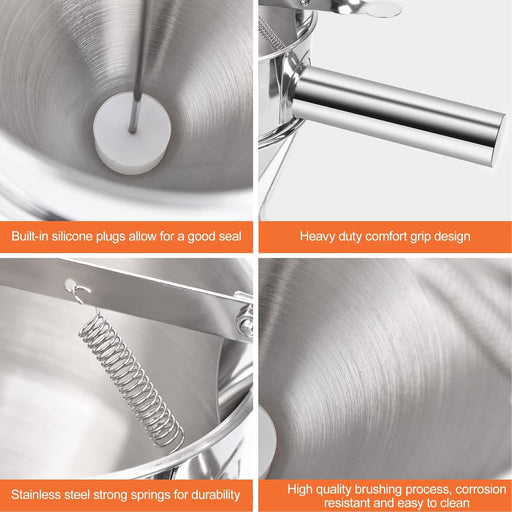 Built-in silicone plugs allow for a good seal

Heavy duty comfort grip design

Stainless steel strong springs for durability

High quality brushing process, corrosion resistant and easy to clean