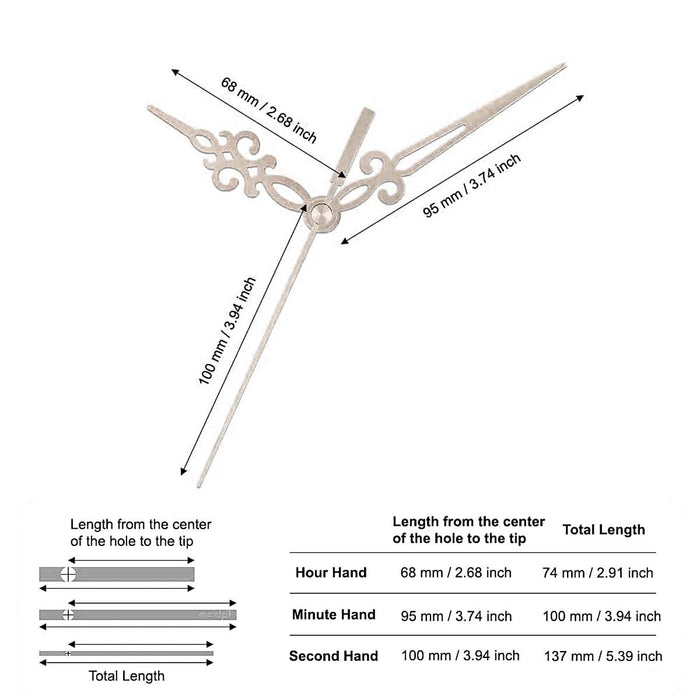 68 mm / 2.68 inch

95 mm / 3.74 inch

100 mm / 3.94 inch

Length from the center of the hole to the tip

Total Length

| | Length from the center of the hole to the tip | Total Length |
|---|---|---|
| Hour Hand | 68 mm / 2.68 inch | 74 mm / 2.91 inch |
| Minute Hand | 95 mm / 3.74 inch | 100 mm / 3.94 inch |
| Second Hand | 100 mm / 3.94 inch | 137 mm / 5.39 inch |