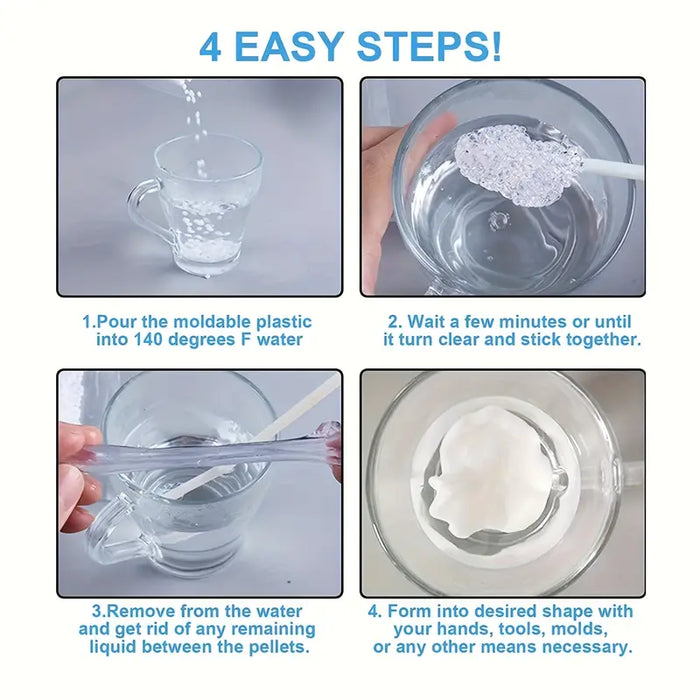 4 EASY STEPS!

1.Pour the moldable plastic into 140 degrees F water

2. Wait a few minutes or until it turn clear and stick together.

3.Remove from the water and get rid of any remaining liquid between the pellets.

4. Form into desired shape with your hands, tools, molds, or any other means necessary.