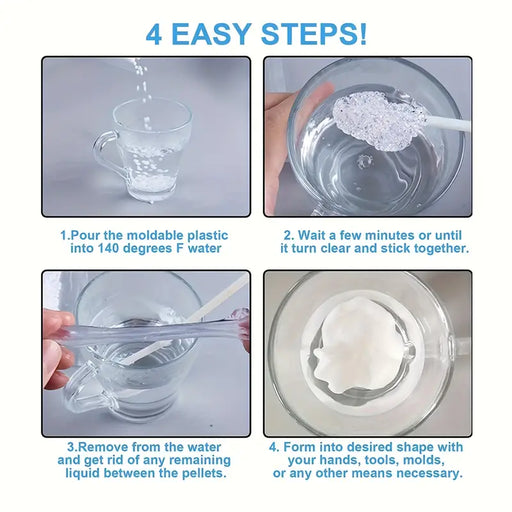 4 EASY STEPS!

1.Pour the moldable plastic into 140 degrees F water

2. Wait a few minutes or until it turn clear and stick together.

3.Remove from the water and get rid of any remaining liquid between the pellets.

4. Form into desired shape with your hands, tools, molds, or any other means necessary.